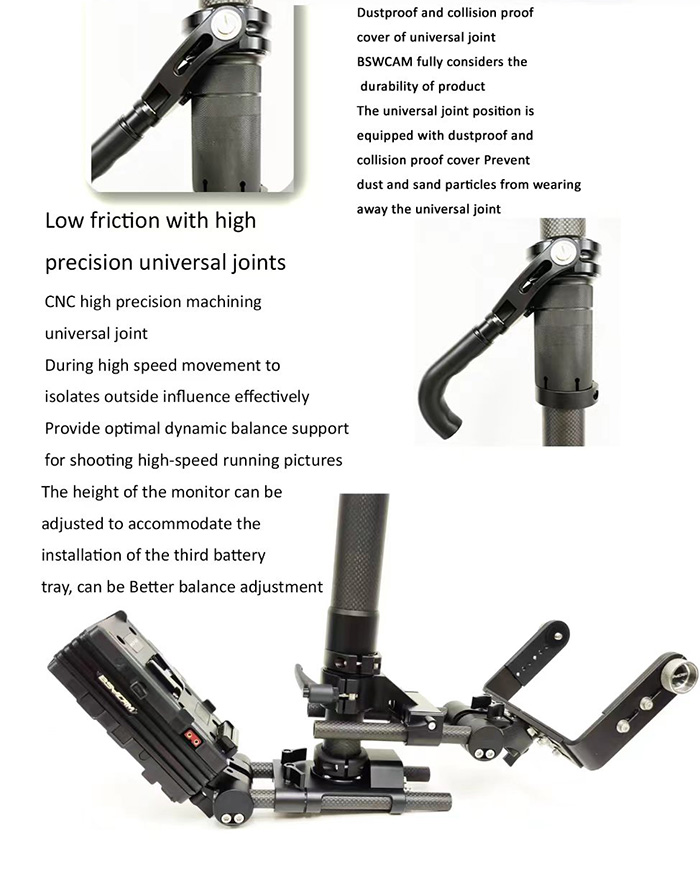 Dustproof and collision proof cover of universal joint
BSWCAM fully considers the durability of product
The universal joint position is equipped with dustproof and collision proof cover Prevent dust and sand particles from wearing away the universal joint

Low friction with high precision universal joints

CNC high precision machining universal joint
During high speed movement to isolates outside influence effectively
Provide optimal dynamic balance support for shooting high-speed running pictures

The height of the monitor can be adjusted to accommodate the installation of the third battery tray, can be Better balance adjustment

BSWCAM