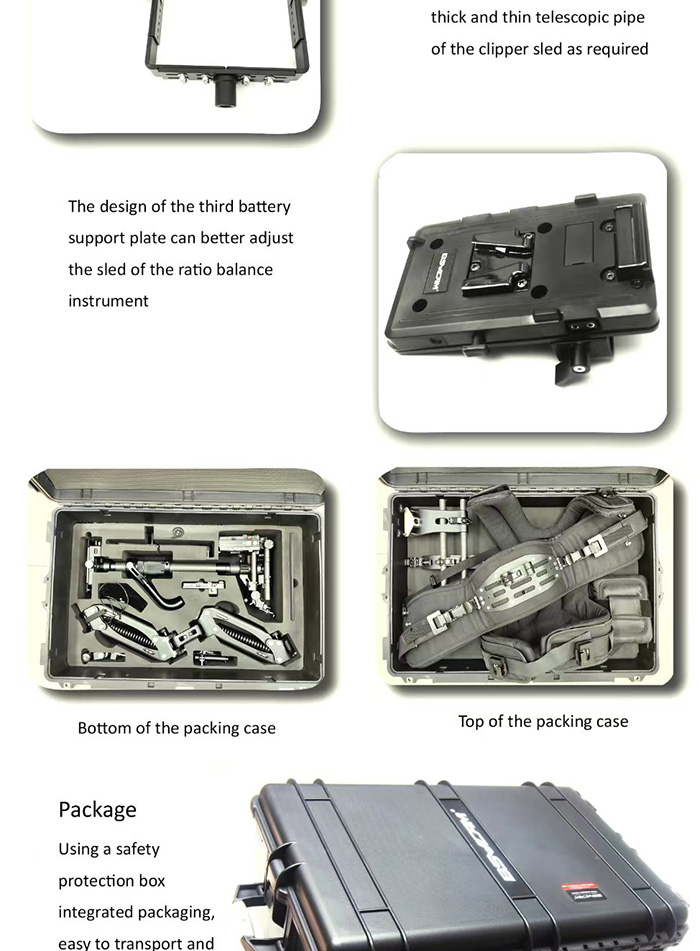 thick and thin telescopic pipe of the clipper sled as required

The design of the third battery support plate can better adjust the sled of the ratio balance instrument

Bottom of the packing case

Top of the packing case

Package

Using a safety protection box integrated packaging, easy to transport and